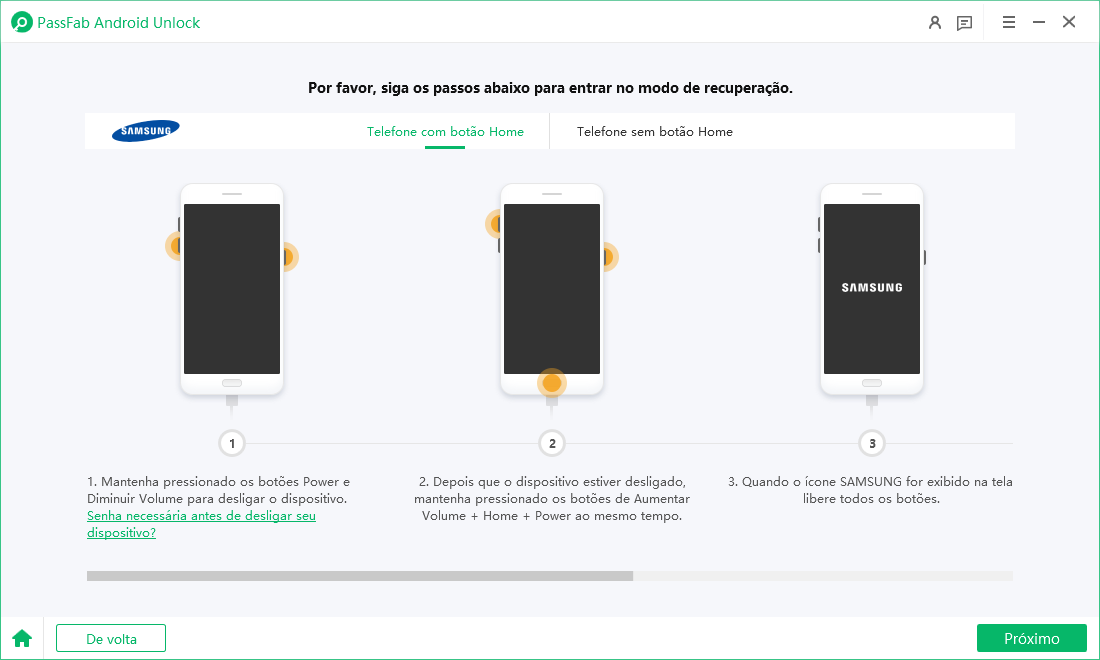 PassFab Android Unlock

Por favor, siga os passos abaixo para entrar no modo de recuperação.

SAMSUNG

Telefone com botão Home

Telefone sem botão Home

SAMSUNG

1

2

3

1. Mantenha pressionado os botões Power e Diminuir Volume para desligar o dispositivo.
Senha necessária antes de desligar seu dispositivo?

2. Depois que o dispositivo estiver desligado, mantenha pressionado os botões de Aumentar Volume + Home + Power ao mesmo tempo.

3. Quando o ícone SAMSUNG for exibido na tela libere todos os botões.

De volta

Próximo